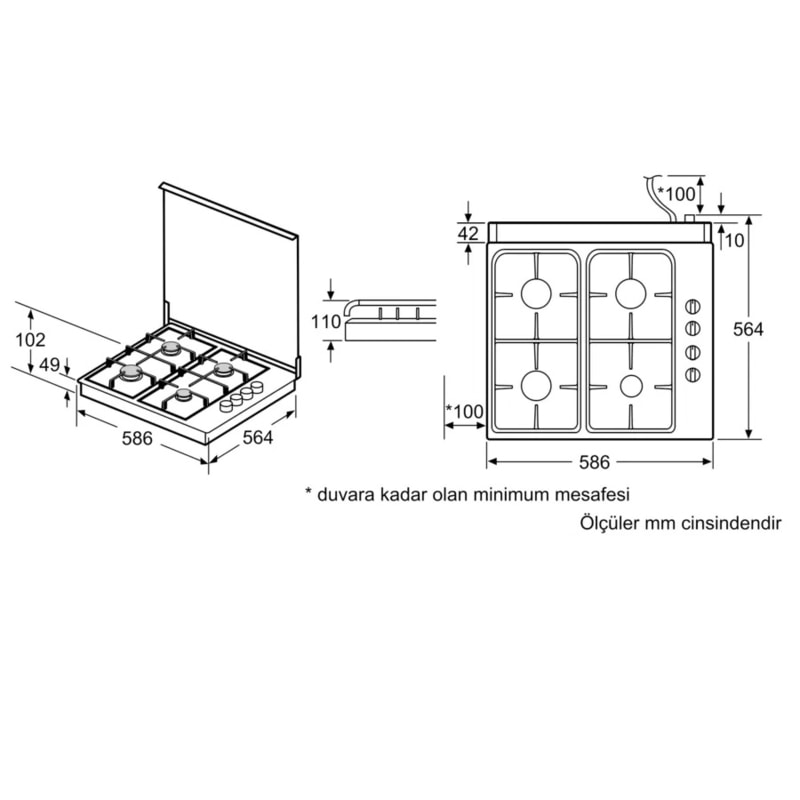 102
49
586
564
110
42
*100
10
564
*100
586

* duvara kadar olan minimum mesafesi

Ölçüler mm cinsindendir