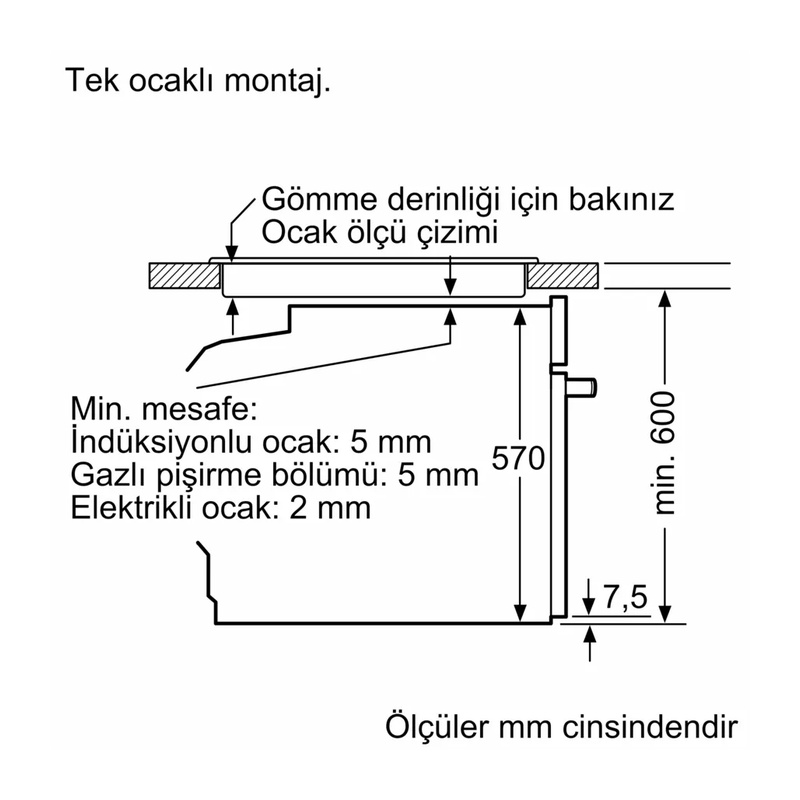 Tek ocaklı montaj.

Gömme derinliği için bakınız
Ocak ölçü çizimi

Min. mesafe:
İndüksiyonlu ocak: 5 mm
Gazlı pişirme bölümü: 5 mm
Elektrikli ocak: 2 mm

570

min. 600

7,5

Ölçüler mm cinsindendir