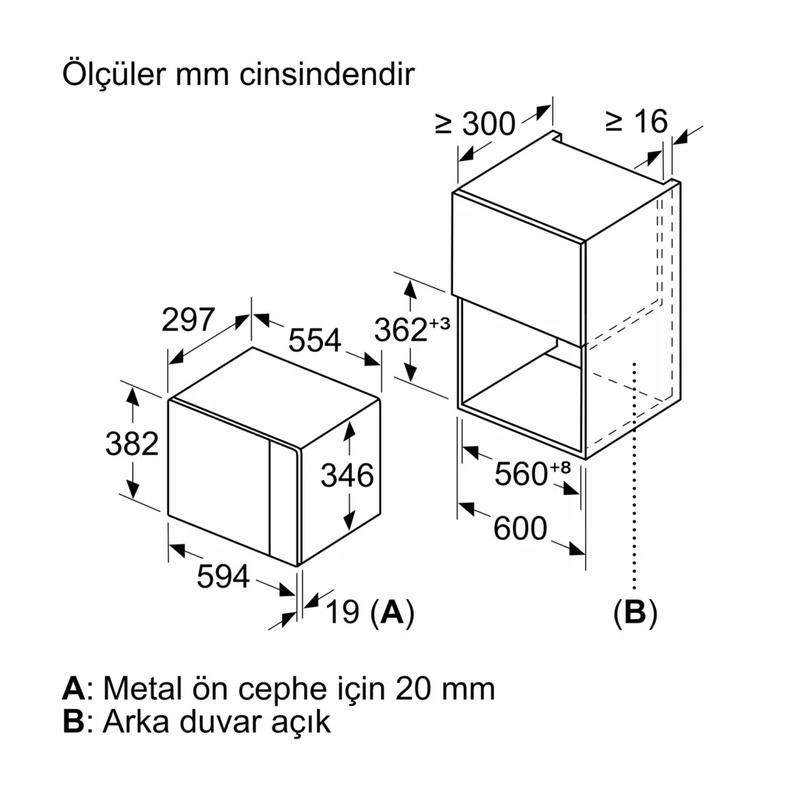 Ölçüler mm cinsindendir

≥ 300

≥ 16

297

554

$362^{+3}$

382

346

$560^{+8}$

600

594

19 (**A**)

(**B**)

**A**: Metal ön cephe için 20 mm
**B**: Arka duvar açık