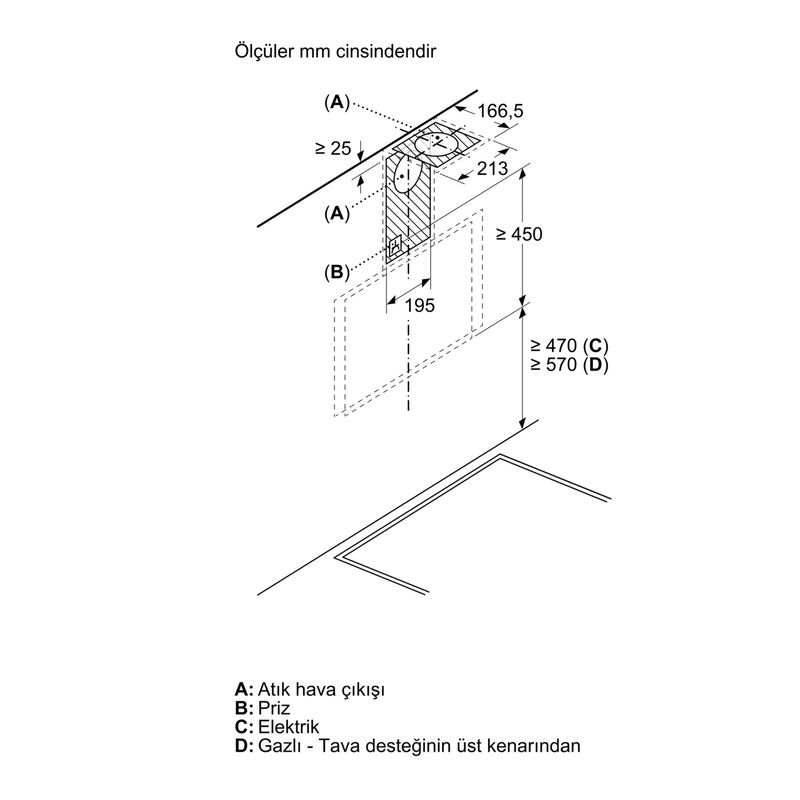 Ölçüler mm cinsindendir

(A)

166,5

≥ 25

213

(A)

≥ 450

(B)

195

≥ 470 (C)
≥ 570 (D)

A: Atık hava çıkışı
B: Priz
C: Elektrik
D: Gazlı - Tava desteğinin üst kenarından