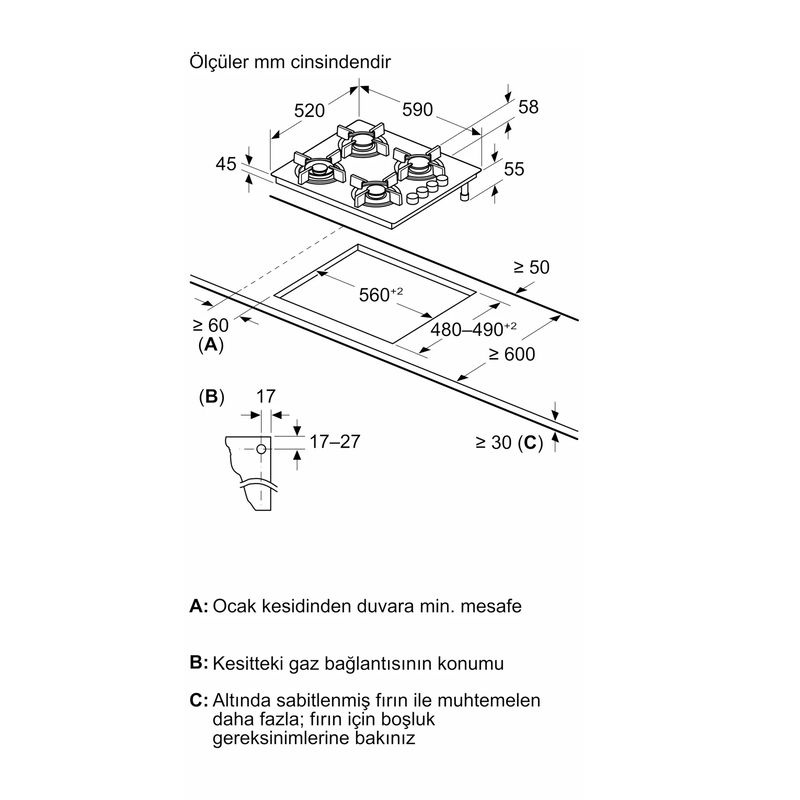 Ölçüler mm cinsindendir

520

590

58

45

55

≥ 50

$560^{+2}$

≥ 60

(A)

$480–490^{+2}$

≥ 600

(B)

17

17–27

≥ 30 (C)

A: Ocak kesidinden duvara min. mesafe

B: Kesitteki gaz bağlantısının konumu

C: Altında sabitlenmiş fırın ile muhtemelen daha fazla; fırın için boşluk gereksinimlerine bakınız