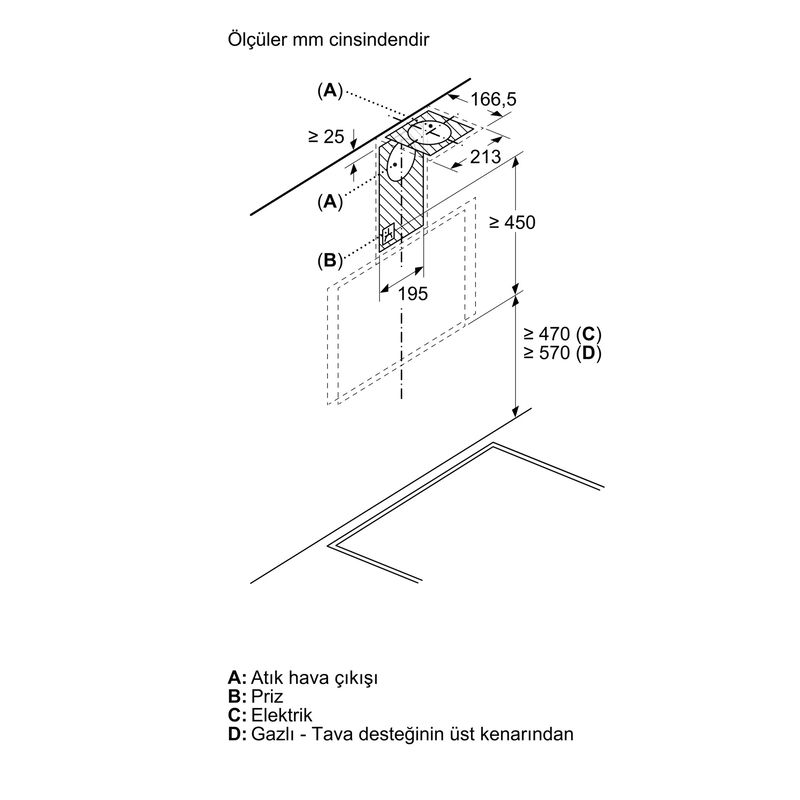 Ölçüler mm cinsindendir

(A)

166,5

≥ 25

213

(A)

≥ 450

(B)

195

≥ 470 (C)
≥ 570 (D)

A: Atık hava çıkışı
B: Priz
C: Elektrik
D: Gazlı - Tava desteğinin üst kenarından