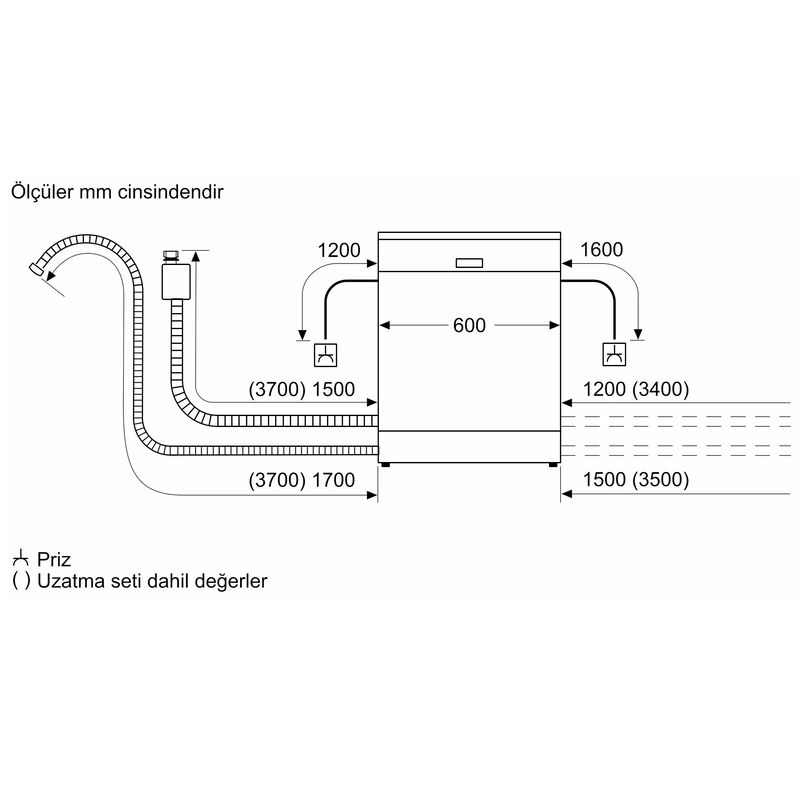 Ölçüler mm cinsindendir

1200

1600

600

(3700) 1500

1200 (3400)

(3700) 1700

1500 (3500)

Priz
( ) Uzatma seti dahil değerler