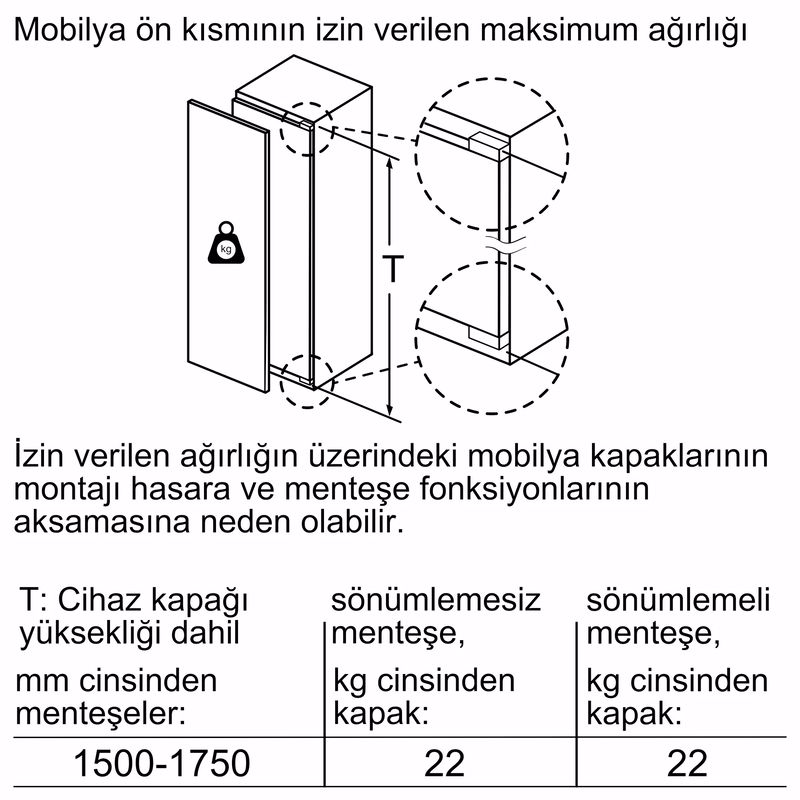 Mobilya ön kısmının izin verilen maksimum ağırlığı

kg

T

İzin verilen ağırlığın üzerindeki mobilya kapaklarının montajı hasara ve menteşe fonksiyonlarının aksamasına neden olabilir.

| T: Cihaz kapağı yüksekliği dahil mm cinsinden menteşeler: | sönümlemesiz menteşe, kg cinsinden kapak: | sönümlemeli menteşe, kg cinsinden kapak: |
|---|---|---|
| 1500-1750 | 22 | 22 |