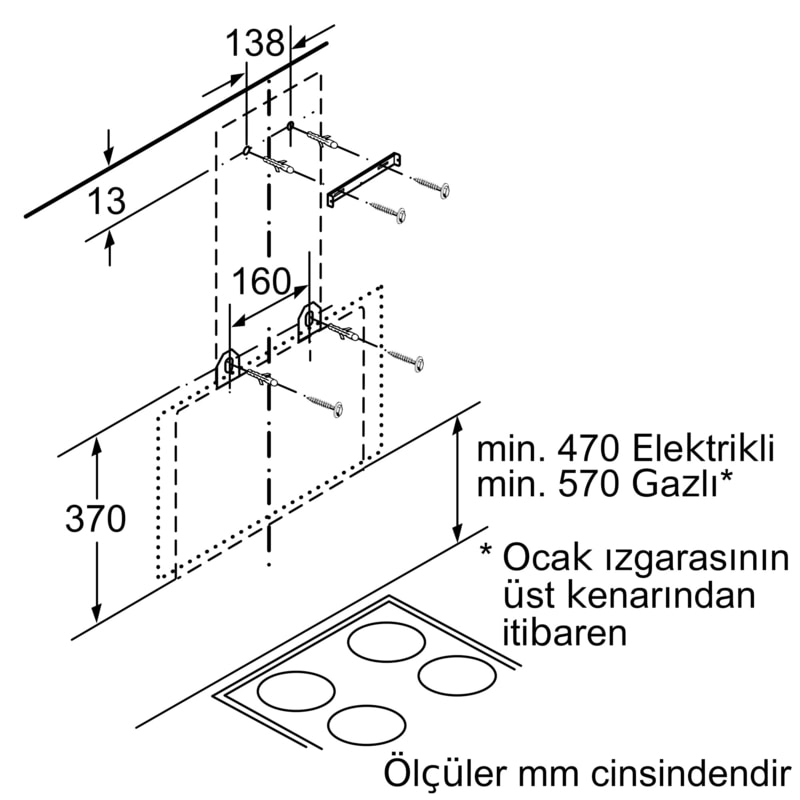 138

13

160

370

min. 470 Elektrikli
min. 570 Gazlı*

* Ocak ızgarasının üst kenarından itibaren

Ölçüler mm cinsindendir