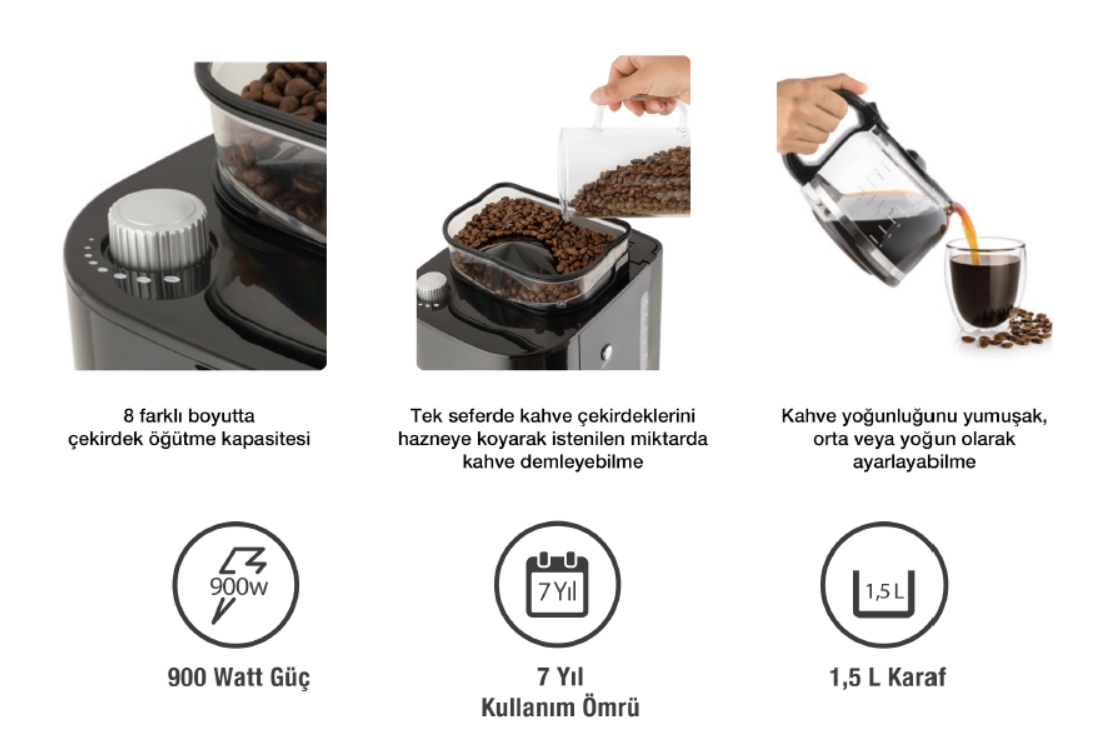 8 farklı boyutta
çekirdek öğütme kapasitesi

Tek seferde kahve çekirdeklerini
hazneye koyarak istenilen miktarda
kahve demleyebilme

Kahve yoğunluğunu yumuşak,
orta veya yoğun olarak
ayarlayabilme

900w

900 Watt Güç

7 Yıl

7 Yıl
Kullanım Ömrü

1,5 L

1,5 L Karaf